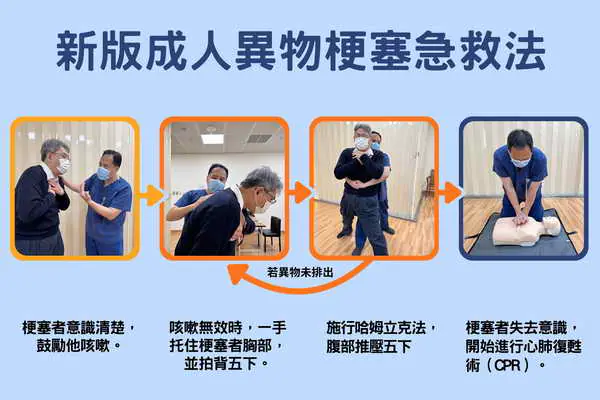 新版成人異物梗塞急救法

若異物未排出

梗塞者意識清楚，鼓勵他咳嗽。

咳嗽無效時，一手托住梗塞者胸部，並拍背五下。

施行哈姆立克法，腹部推壓五下

梗塞者失去意識，開始進行心肺復甦術（CPR）。